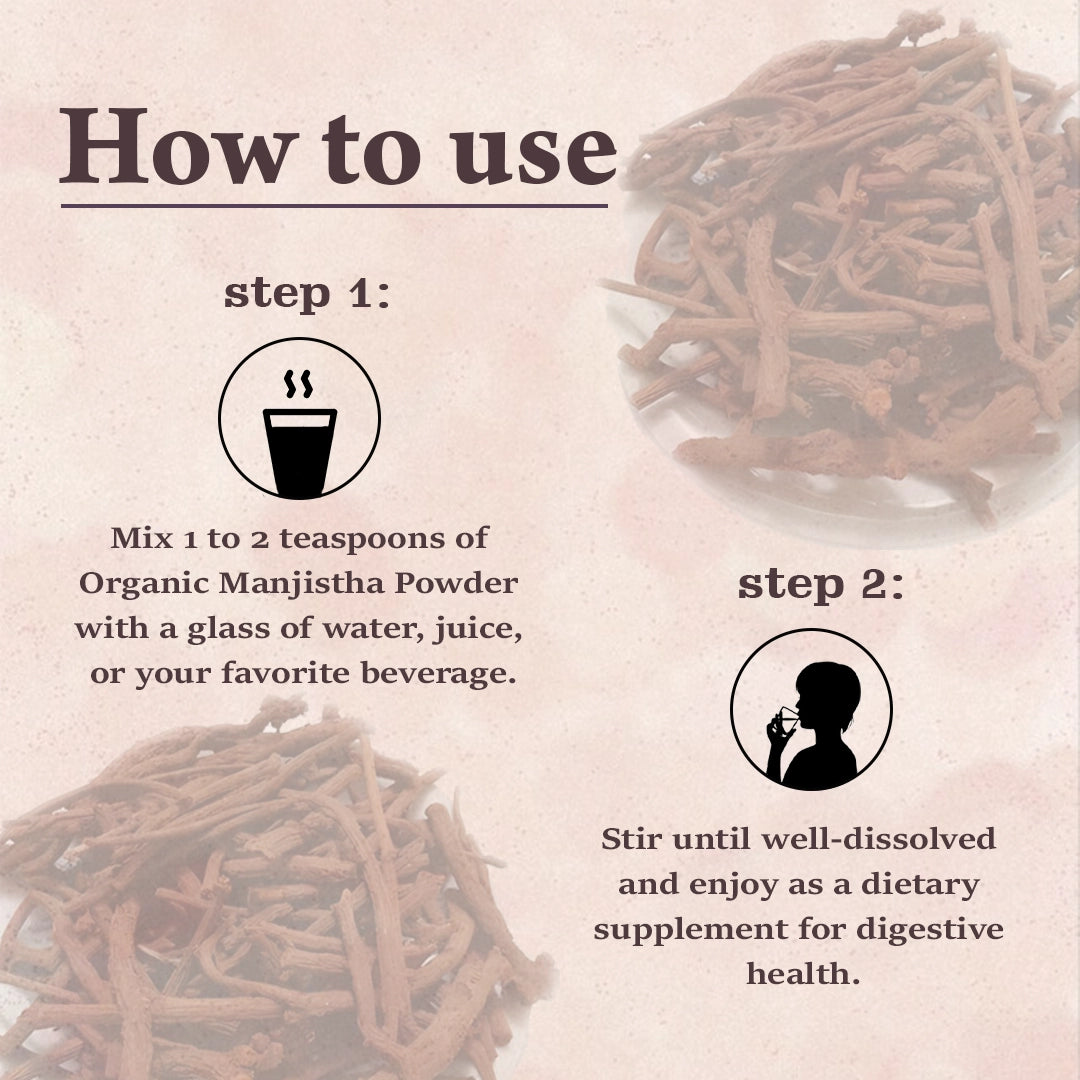 How to use

step 1:

Mix 1 to 2 teaspoons of Organic Manjistha Powder with a glass of water, juice, or your favorite beverage.

step 2:

Stir until well-dissolved and enjoy as a dietary supplement for digestive health.