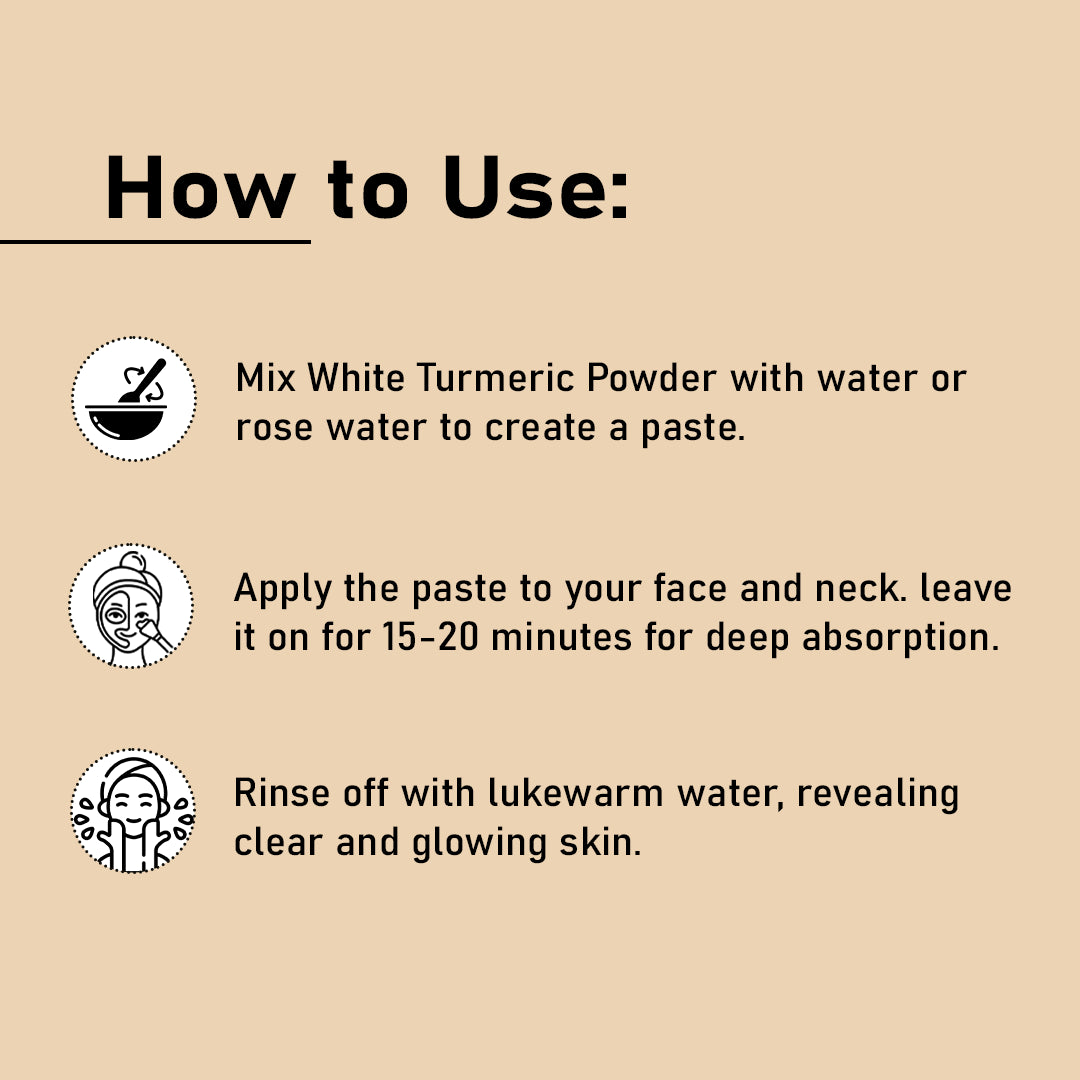 How to Use:

Mix White Turmeric Powder with water or rose water to create a paste.

Apply the paste to your face and neck. leave it on for 15-20 minutes for deep absorption.

Rinse off with lukewarm water, revealing clear and glowing skin.