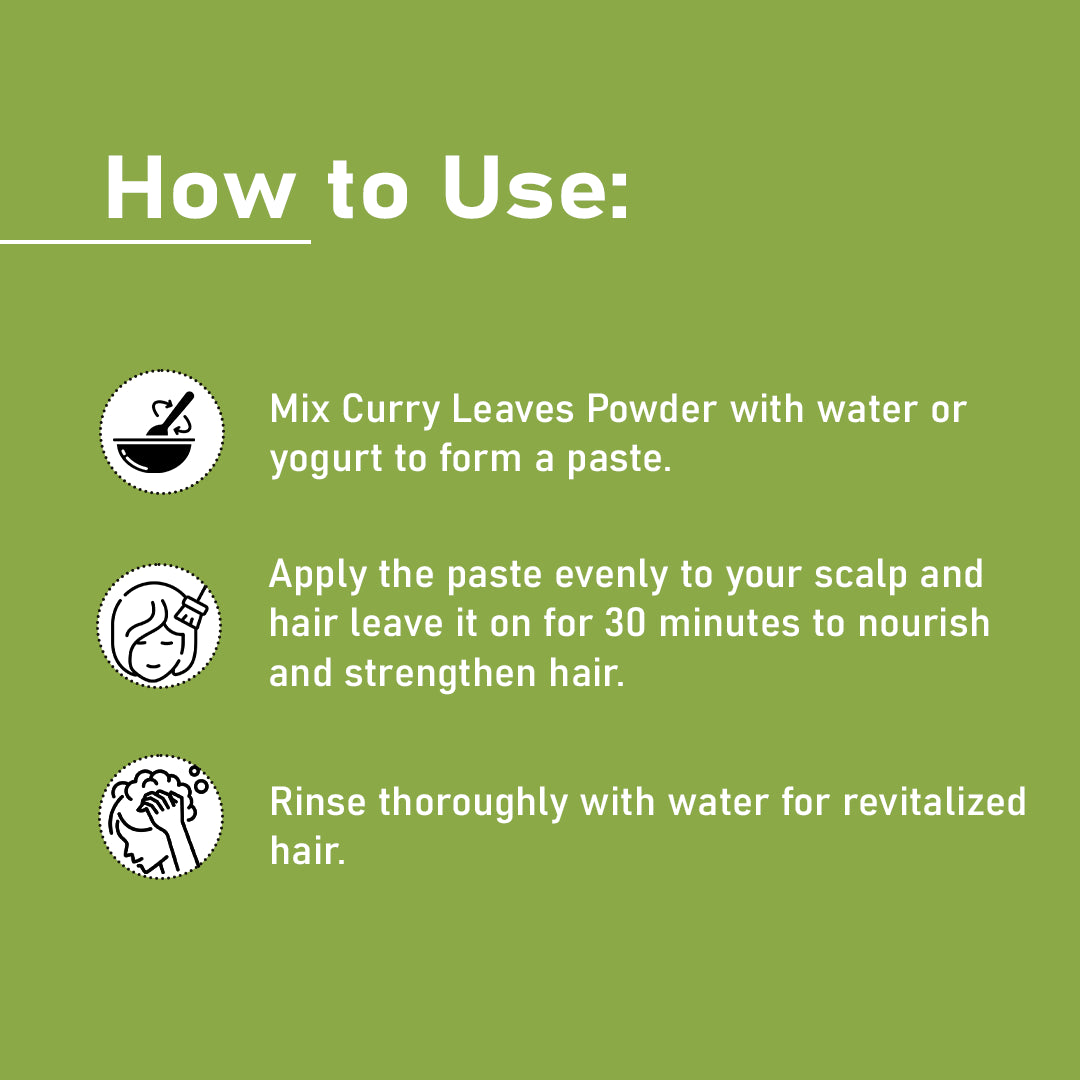 How to Use:

Mix Curry Leaves Powder with water or yogurt to form a paste.

Apply the paste evenly to your scalp and hair leave it on for 30 minutes to nourish and strengthen hair.

Rinse thoroughly with water for revitalized hair.