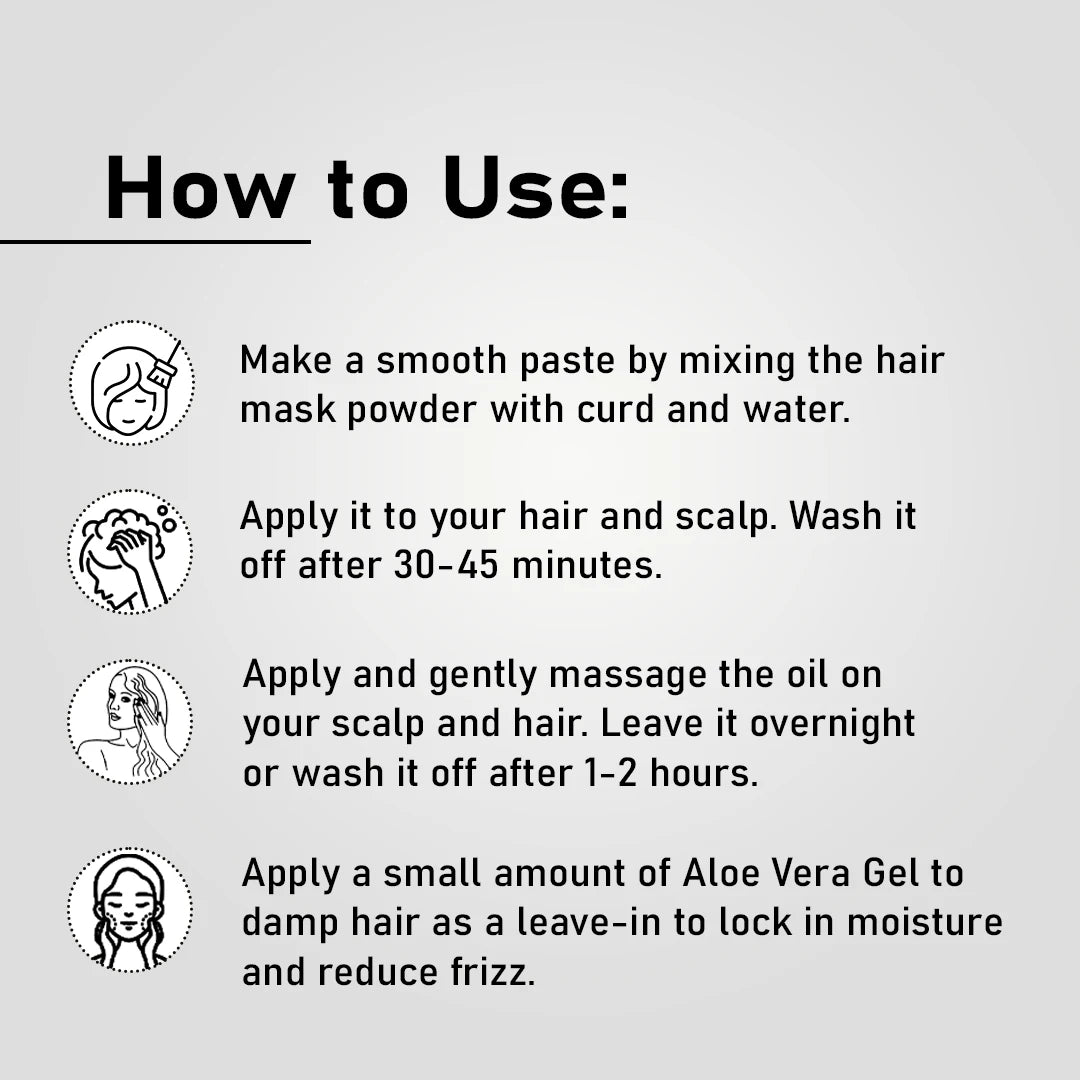 How to Use:

Make a smooth paste by mixing the hair mask powder with curd and water.

Apply it to your hair and scalp. Wash it off after 30-45 minutes.

Apply and gently massage the oil on your scalp and hair. Leave it overnight or wash it off after 1-2 hours.

Apply a small amount of Aloe Vera Gel to damp hair as a leave-in to lock in moisture and reduce frizz.