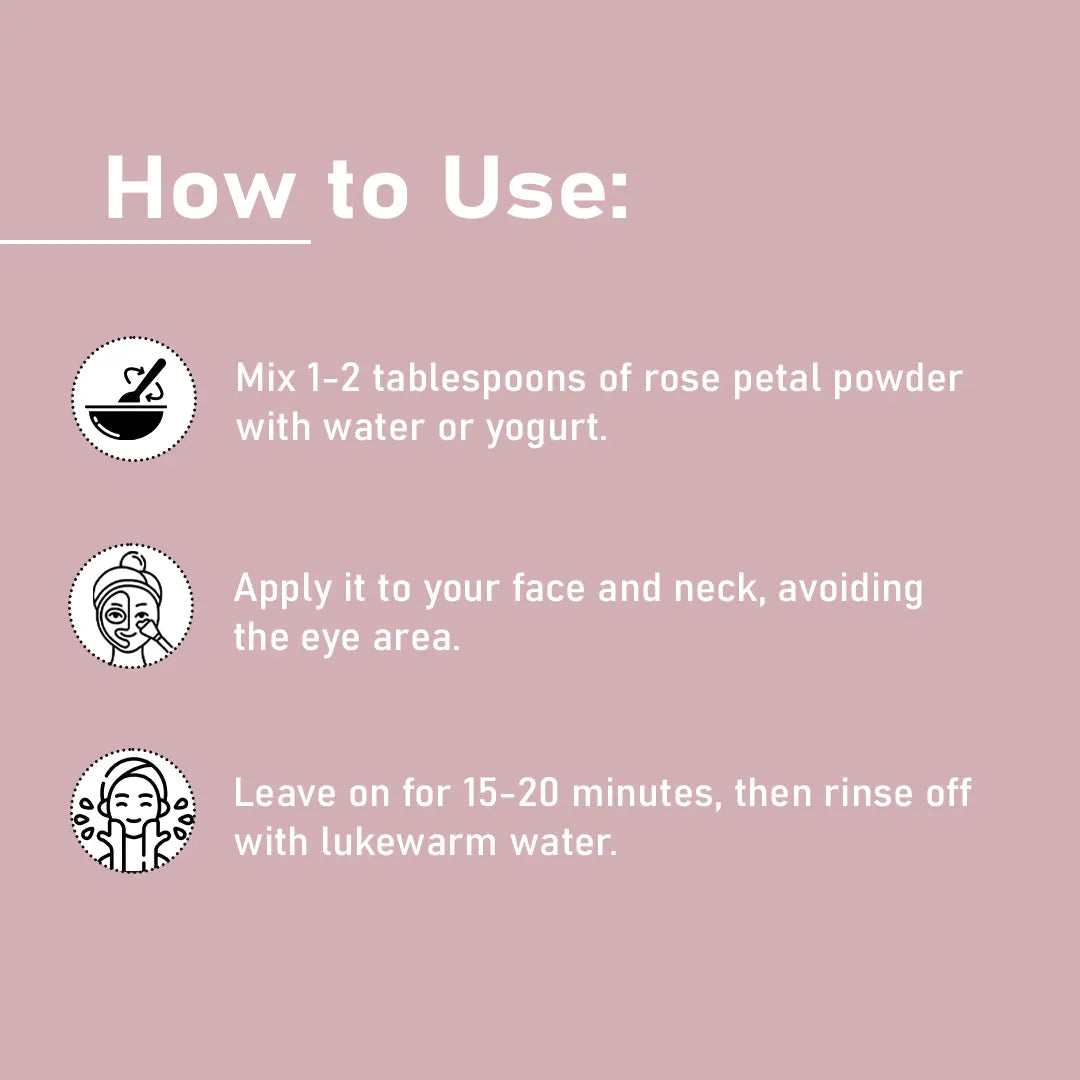 How to Use:

Mix 1-2 tablespoons of rose petal powder with water or yogurt.

Apply it to your face and neck, avoiding the eye area.

Leave on for 15-20 minutes, then rinse off with lukewarm water.