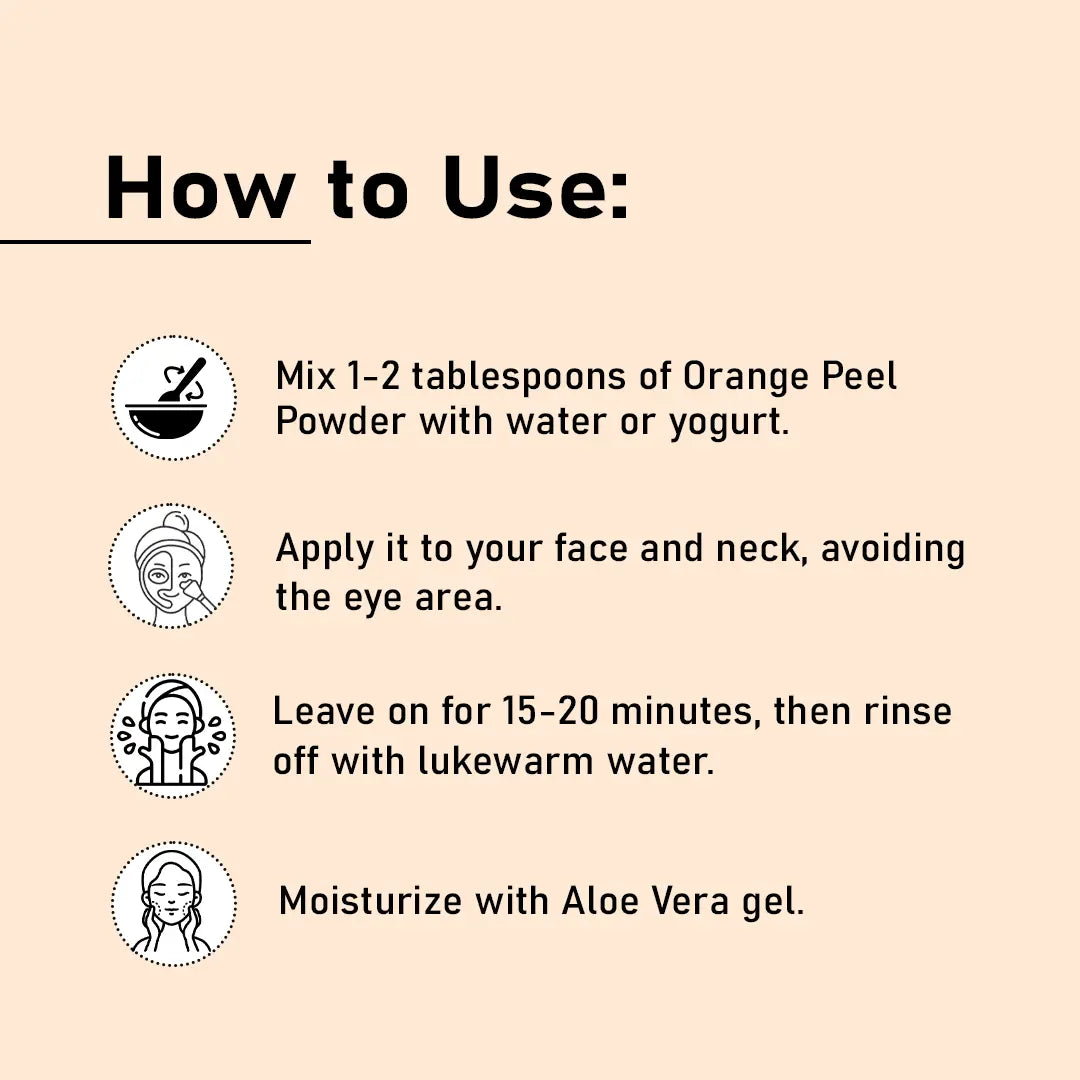 How to Use:

Mix 1-2 tablespoons of Orange Peel Powder with water or yogurt.

Apply it to your face and neck, avoiding the eye area.

Leave on for 15-20 minutes, then rinse off with lukewarm water.

Moisturize with Aloe Vera gel.