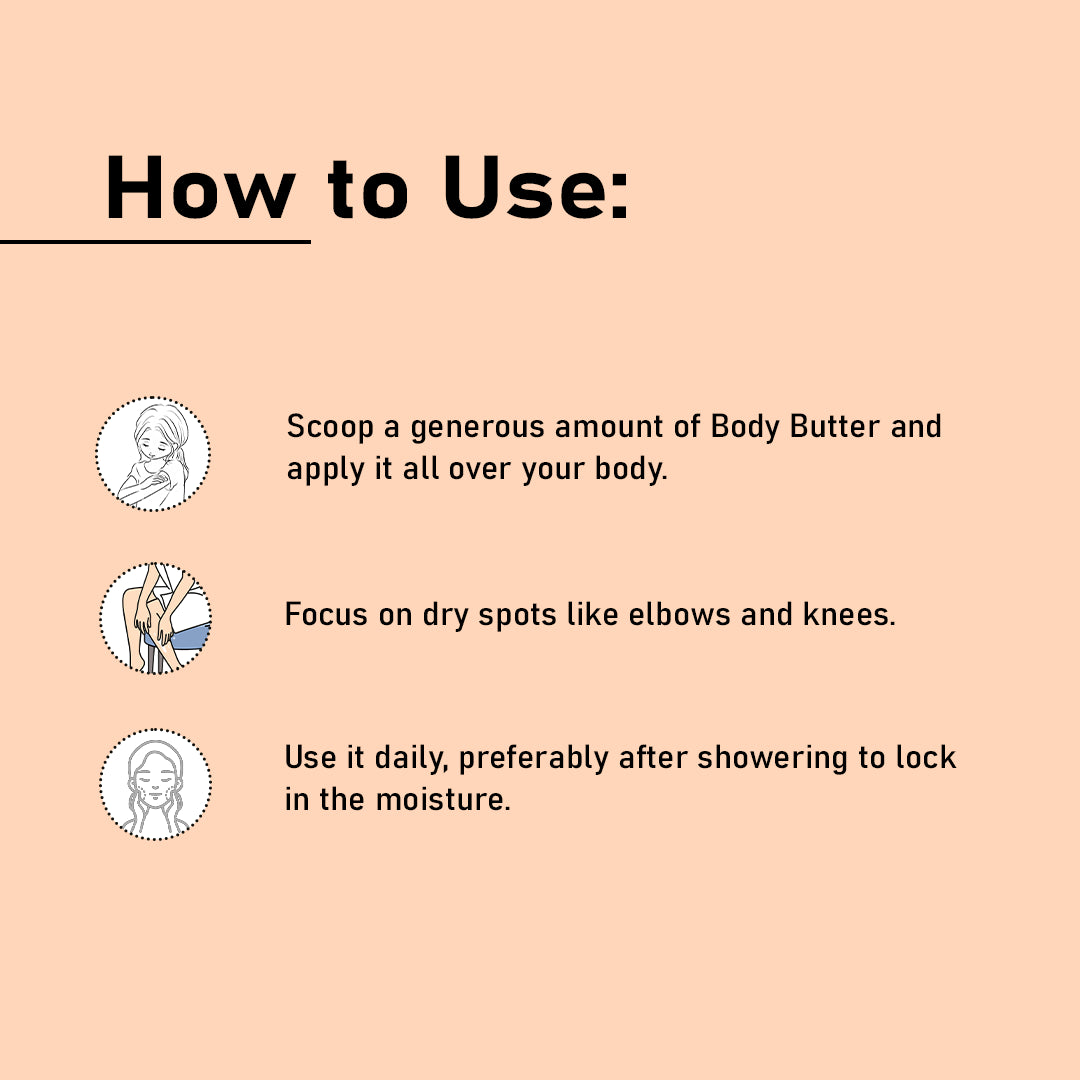 How to Use:

Scoop a generous amount of Body Butter and apply it all over your body.

Focus on dry spots like elbows and knees.

Use it daily, preferably after showering to lock in the moisture.