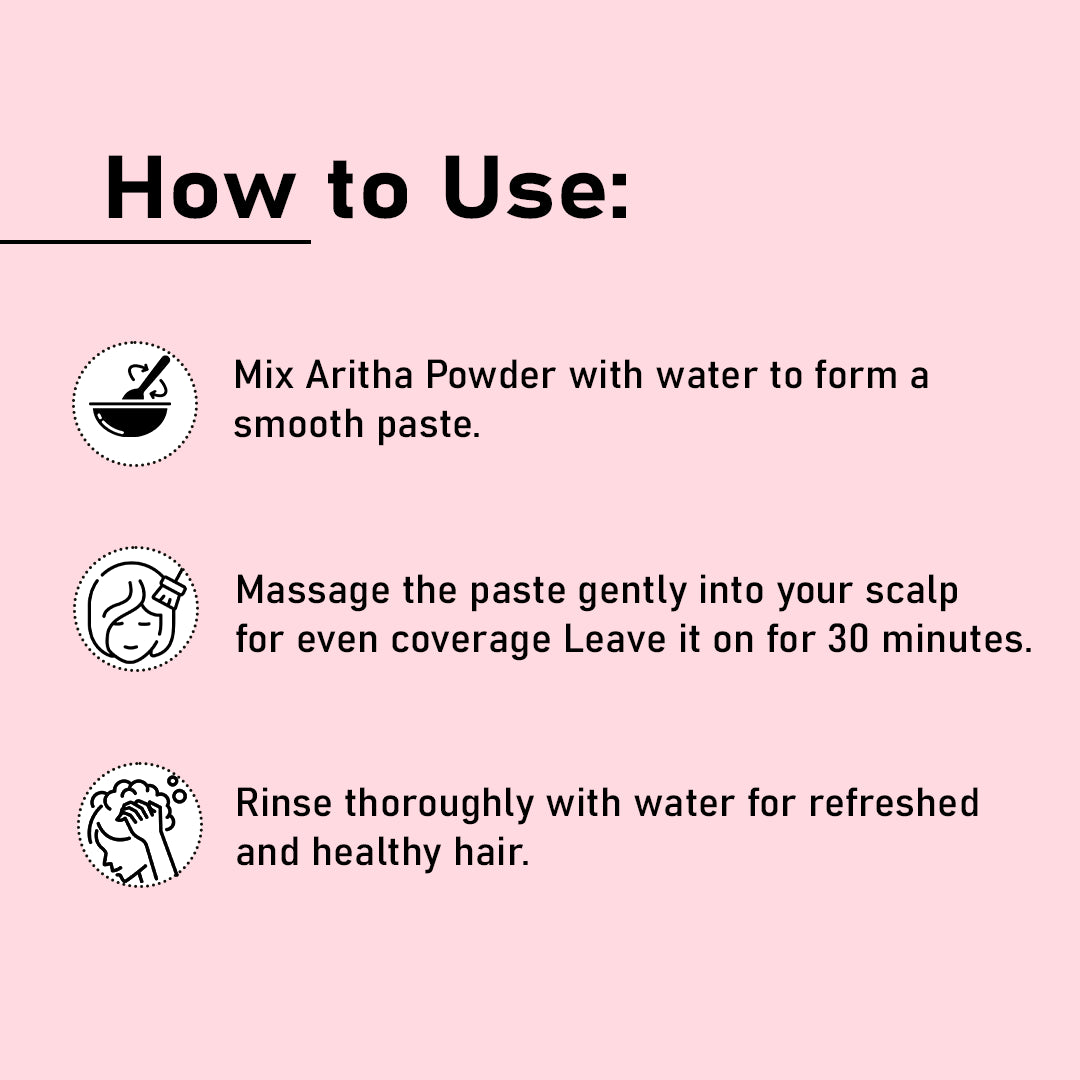 How to Use:

Mix Aritha Powder with water to form a smooth paste.

Massage the paste gently into your scalp for even coverage Leave it on for 30 minutes.

Rinse thoroughly with water for refreshed and healthy hair.