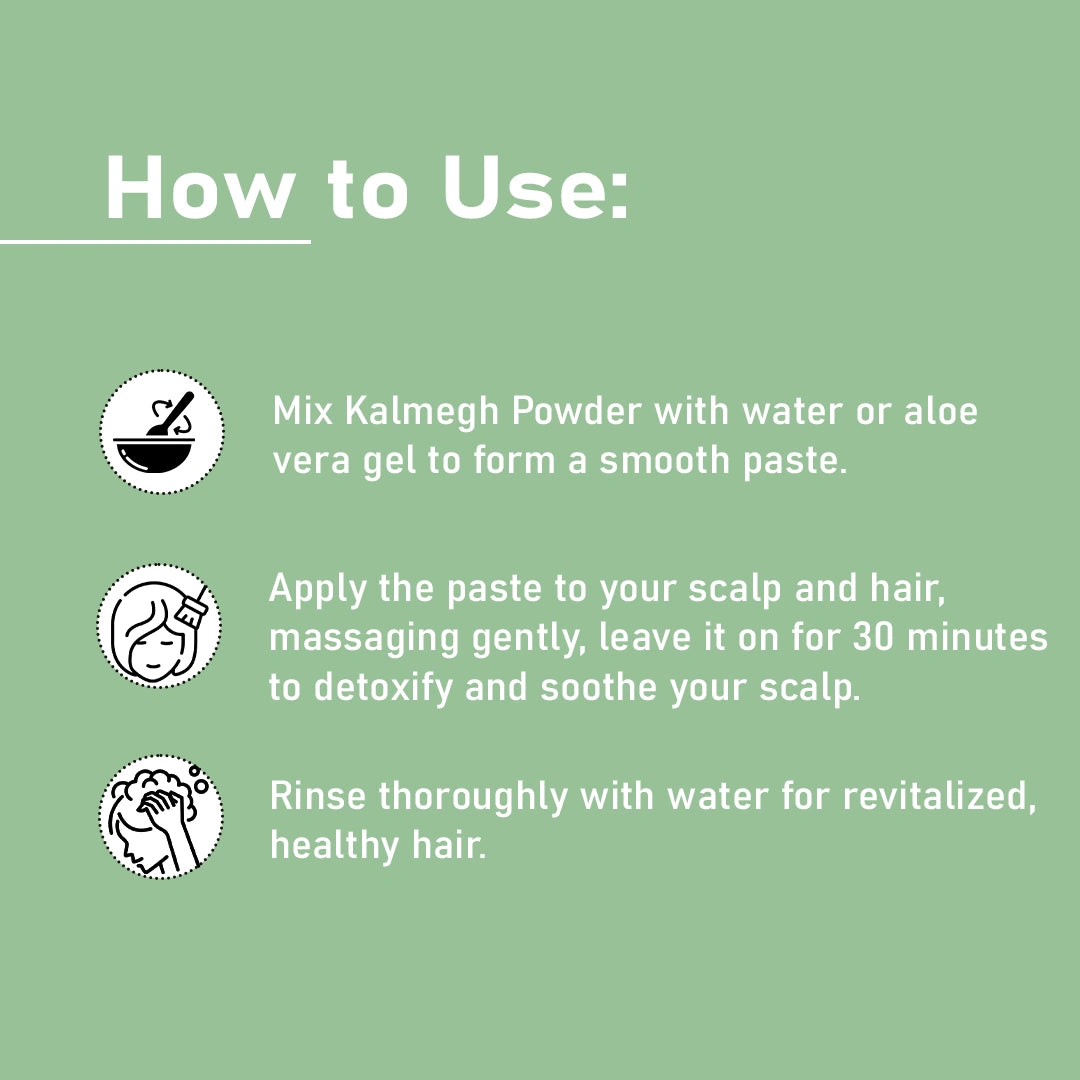 How to Use:

Mix Kalmegh Powder with water or aloe vera gel to form a smooth paste.

Apply the paste to your scalp and hair, massaging gently, leave it on for 30 minutes to detoxify and soothe your scalp.

Rinse thoroughly with water for revitalized, healthy hair.