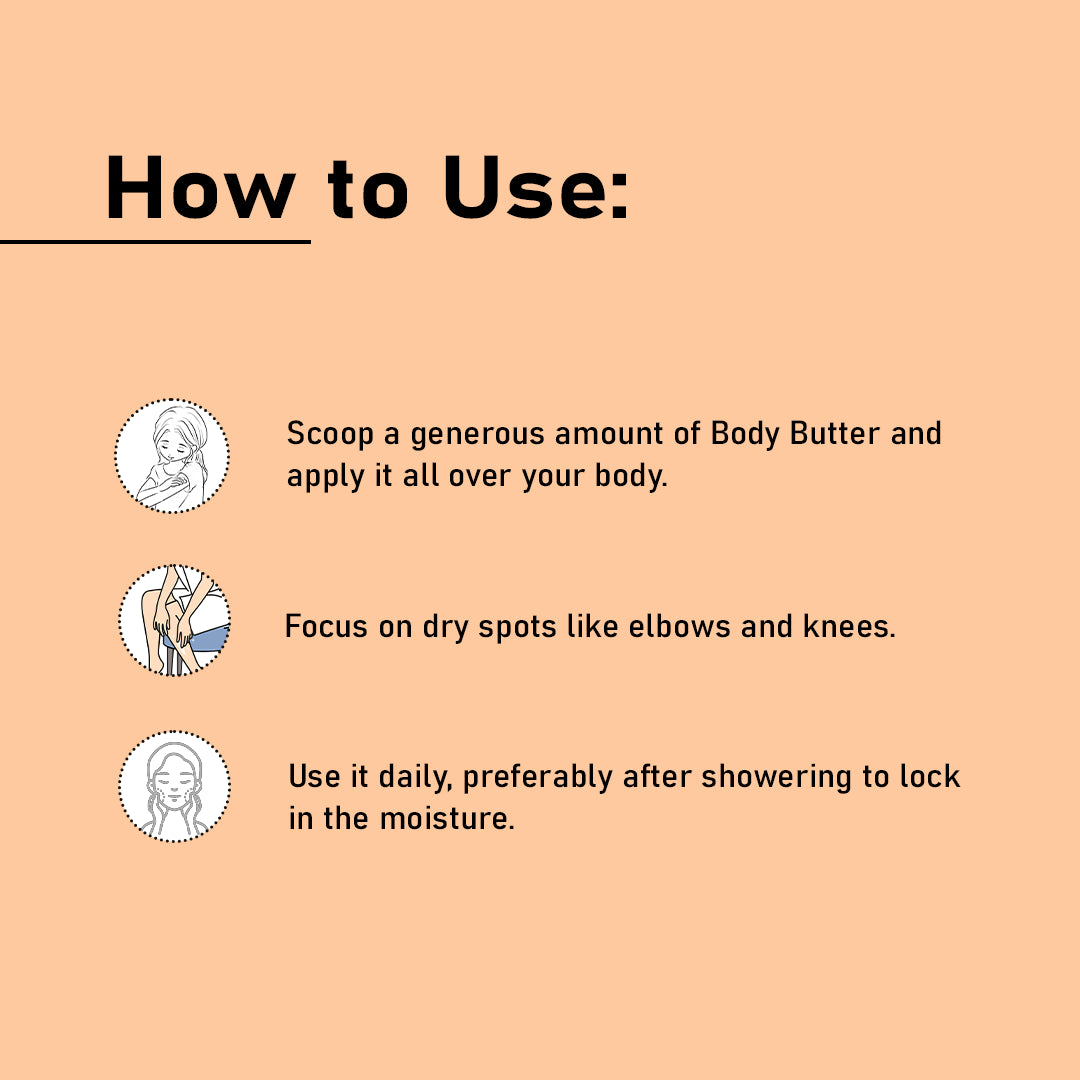 How to Use:

Scoop a generous amount of Body Butter and apply it all over your body.

Focus on dry spots like elbows and knees.

Use it daily, preferably after showering to lock in the moisture.