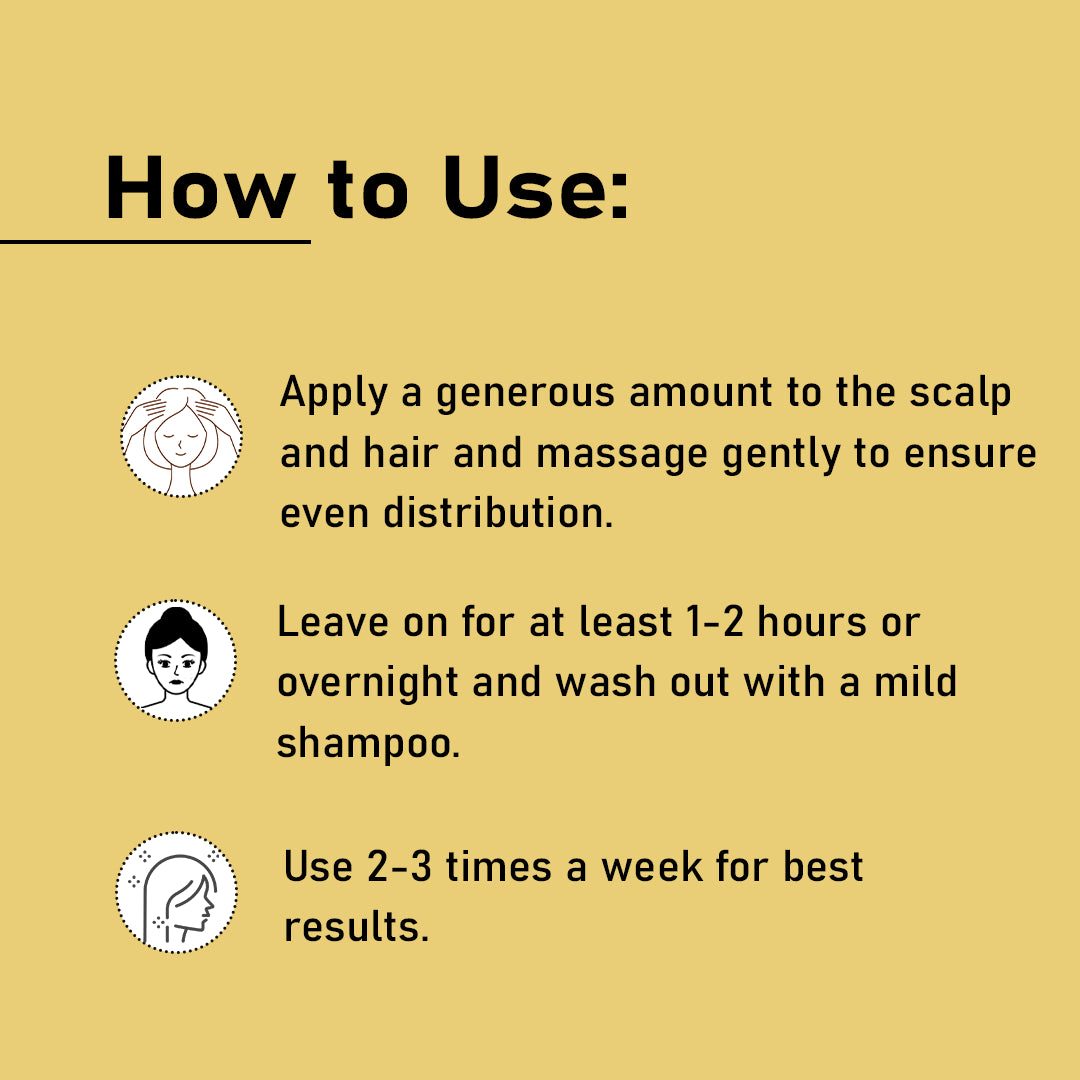 How to Use:

Apply a generous amount to the scalp and hair and massage gently to ensure even distribution.

Leave on for at least 1-2 hours or overnight and wash out with a mild shampoo.

Use 2-3 times a week for best results.