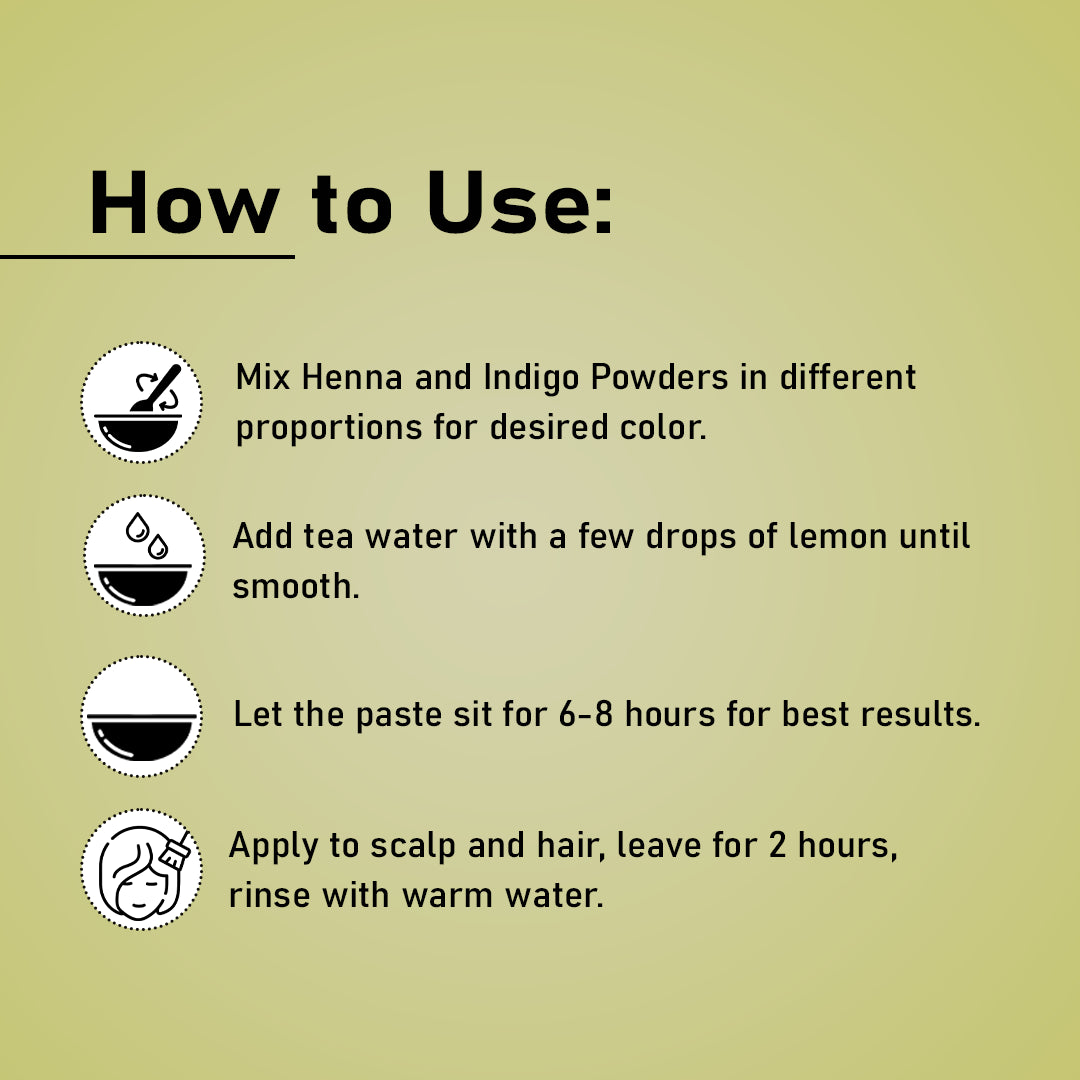 How to Use:

Mix Henna and Indigo Powders in different proportions for desired color.

Add tea water with a few drops of lemon until smooth.

Let the paste sit for 6-8 hours for best results.

Apply to scalp and hair, leave for 2 hours, rinse with warm water.