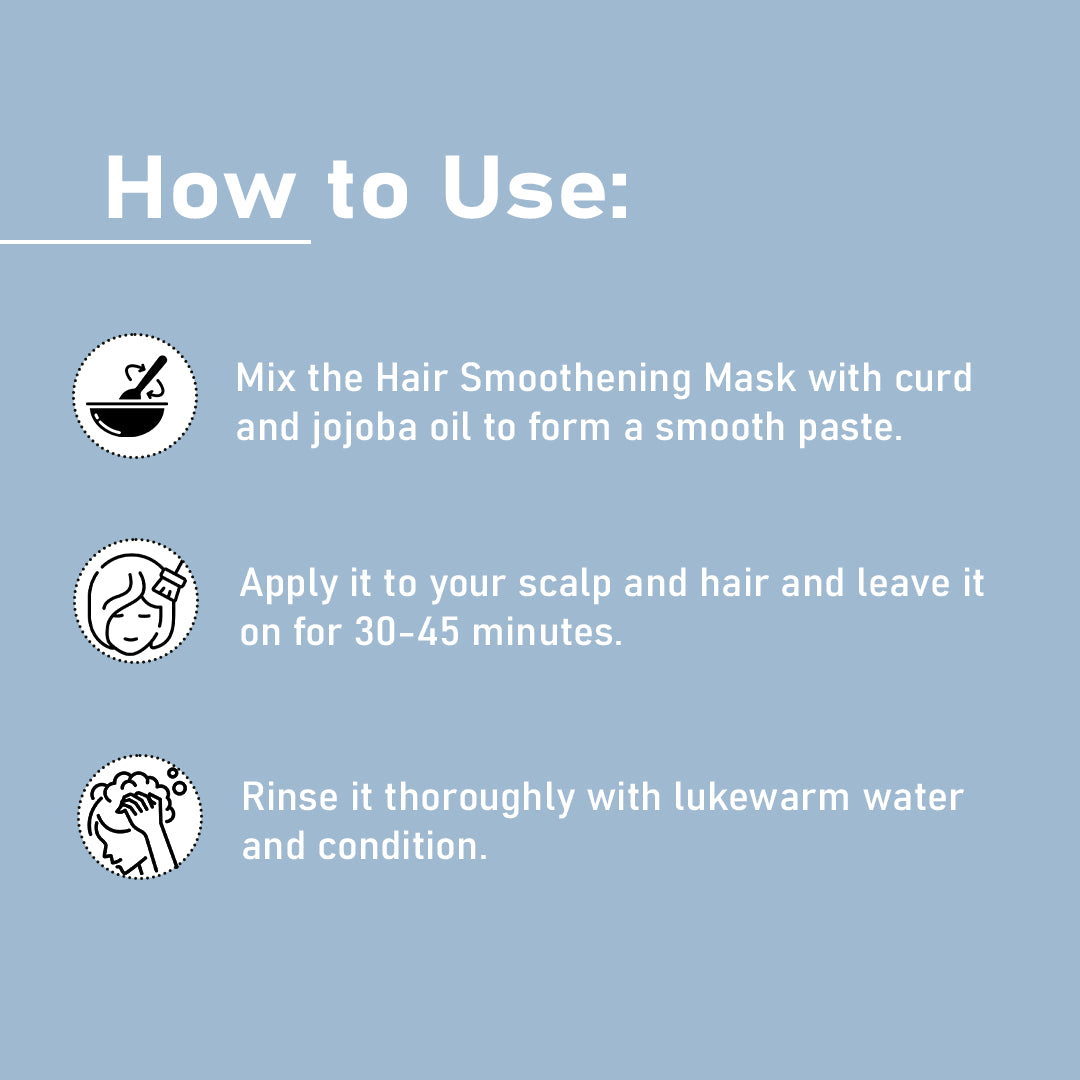 How to Use:

Mix the Hair Smoothening Mask with curd and jojoba oil to form a smooth paste.

Apply it to your scalp and hair and leave it on for 30-45 minutes.

Rinse it thoroughly with lukewarm water and condition.