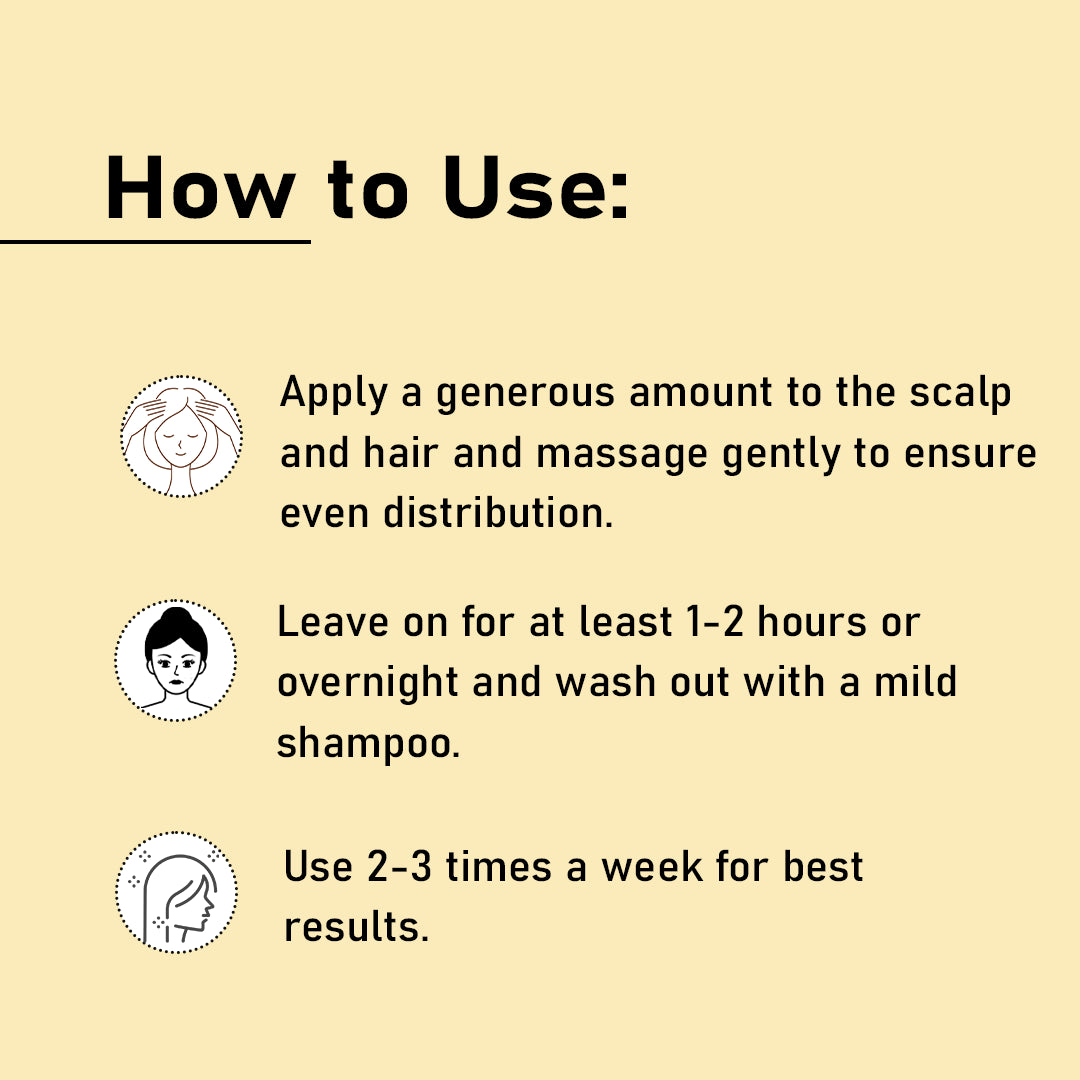 How to Use:

Apply a generous amount to the scalp and hair and massage gently to ensure even distribution.

Leave on for at least 1-2 hours or overnight and wash out with a mild shampoo.

Use 2-3 times a week for best results.