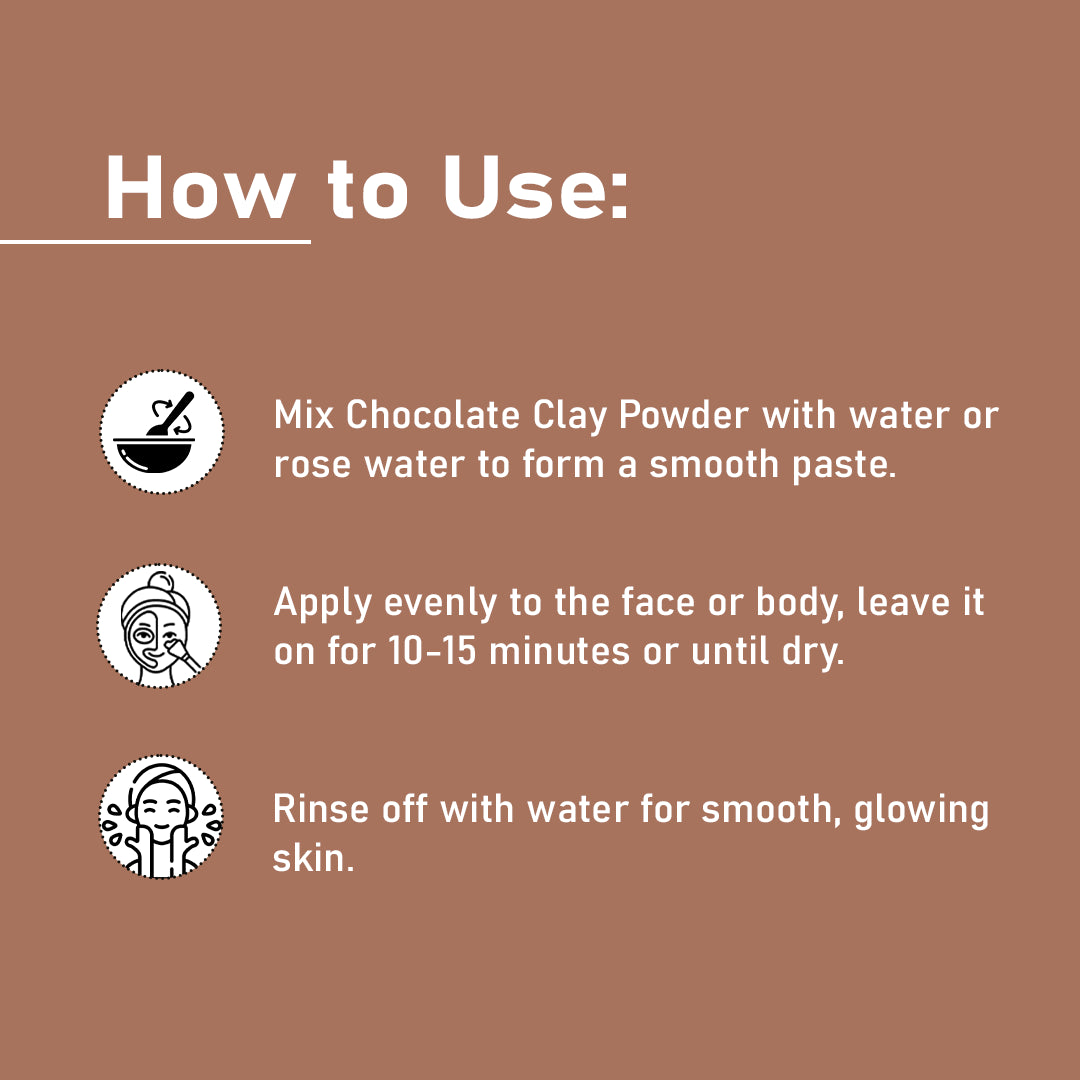 How to Use:

Mix Chocolate Clay Powder with water or rose water to form a smooth paste.

Apply evenly to the face or body, leave it on for 10-15 minutes or until dry.

Rinse off with water for smooth, glowing skin.