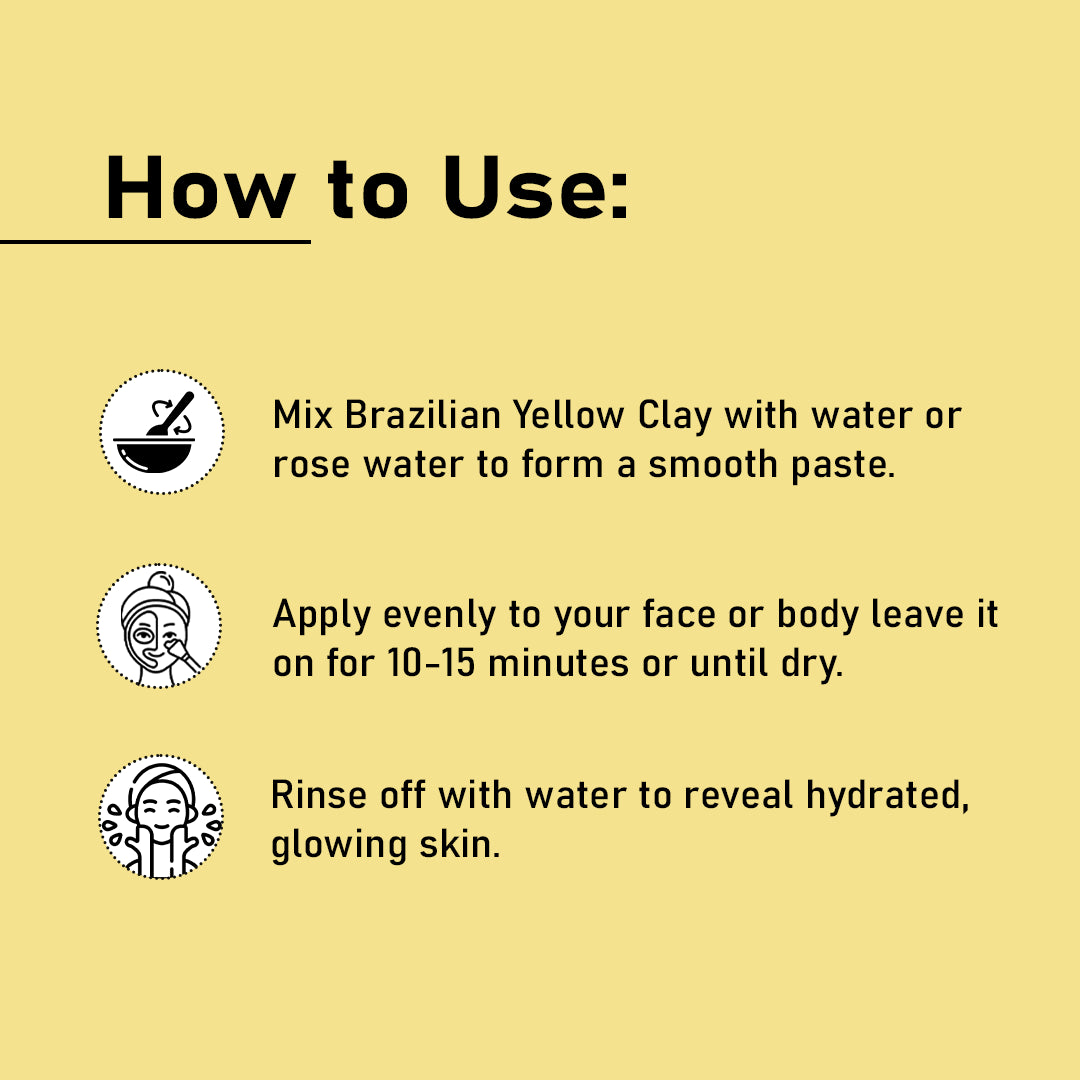 How to Use:

Mix Brazilian Yellow Clay with water or rose water to form a smooth paste.

Apply evenly to your face or body leave it on for 10-15 minutes or until dry.

Rinse off with water to reveal hydrated, glowing skin.