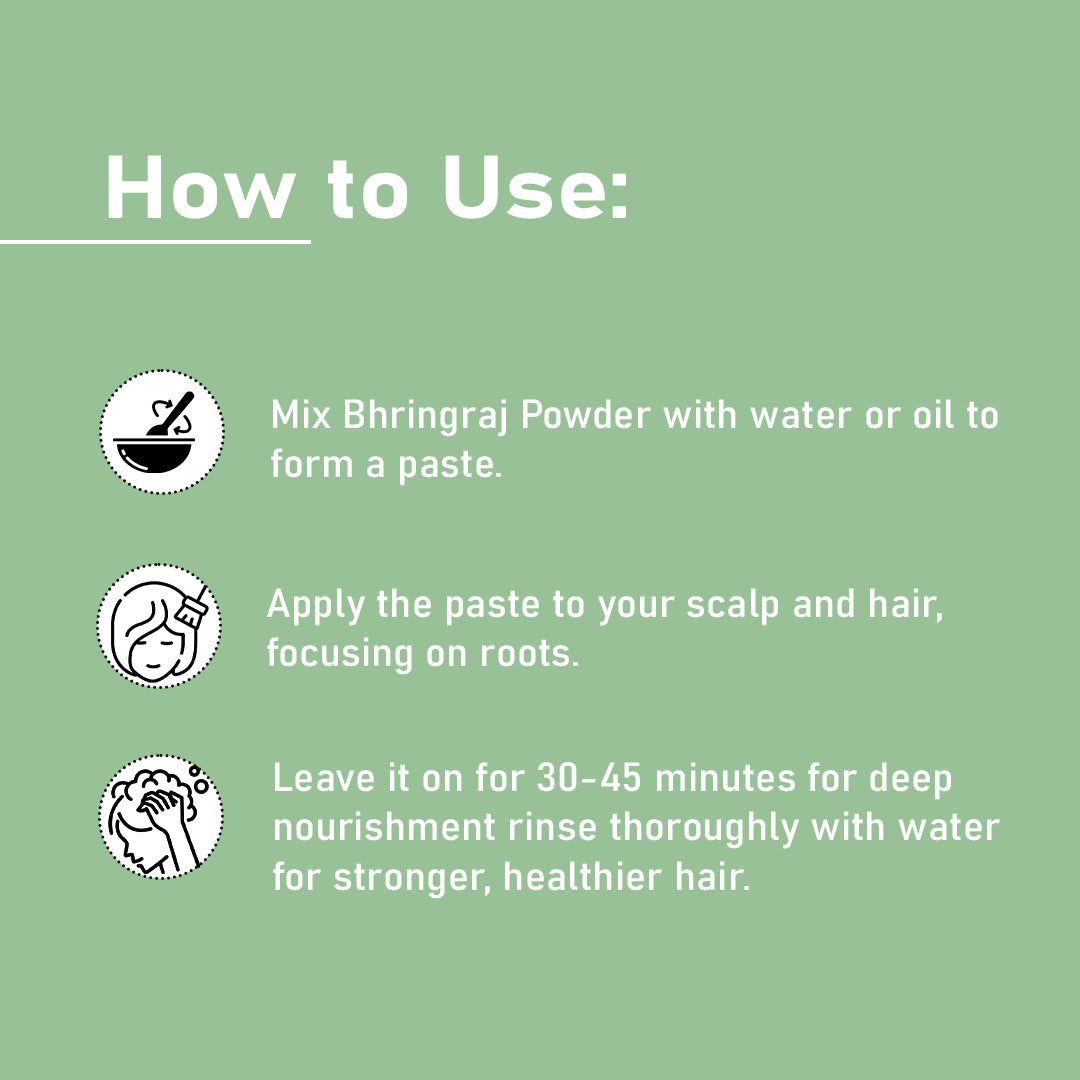 How to Use:

Mix Bhringraj Powder with water or oil to form a paste.

Apply the paste to your scalp and hair, focusing on roots.

Leave it on for 30-45 minutes for deep nourishment rinse thoroughly with water for stronger, healthier hair.