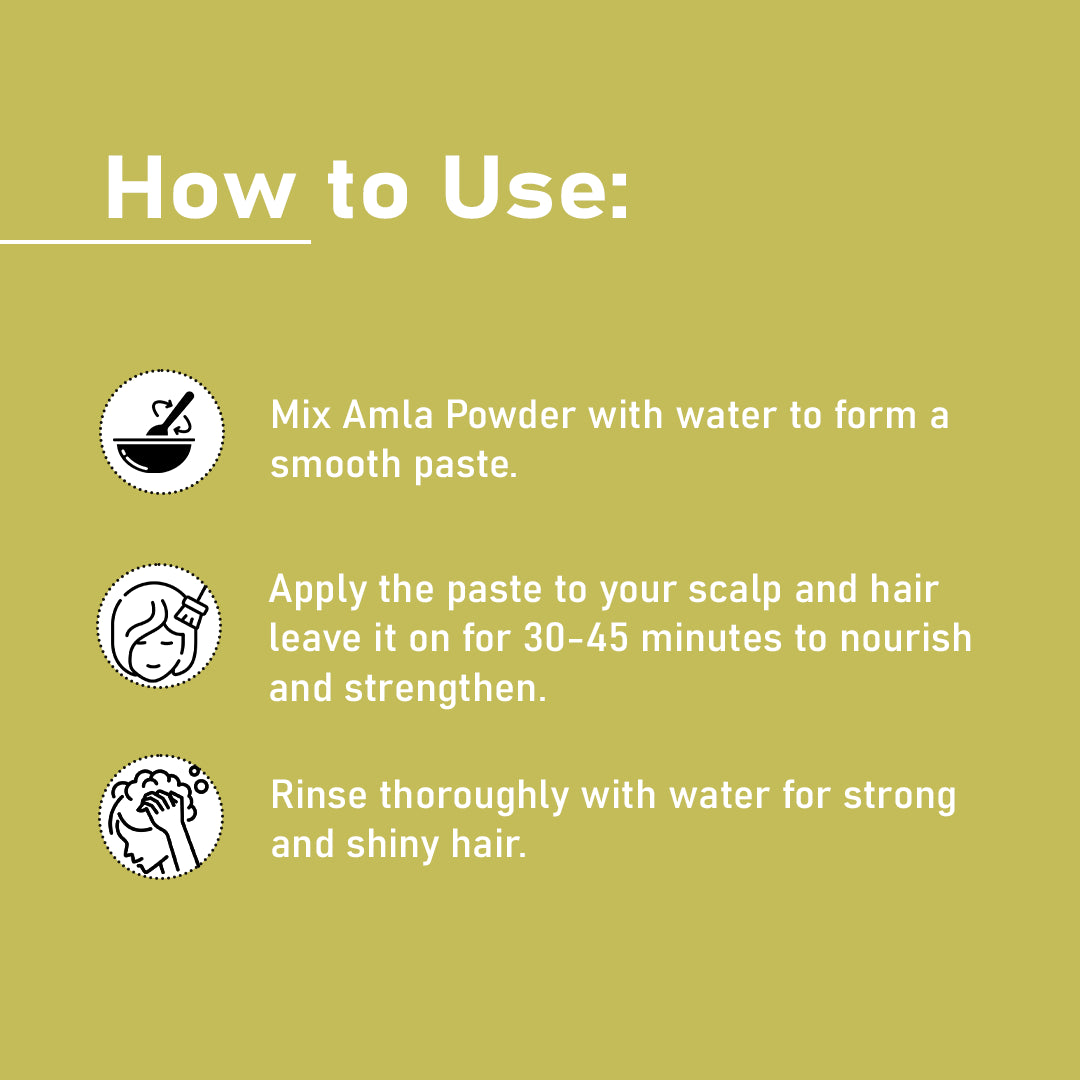 How to Use:

Mix Amla Powder with water to form a smooth paste.

Apply the paste to your scalp and hair leave it on for 30-45 minutes to nourish and strengthen.

Rinse thoroughly with water for strong and shiny hair.