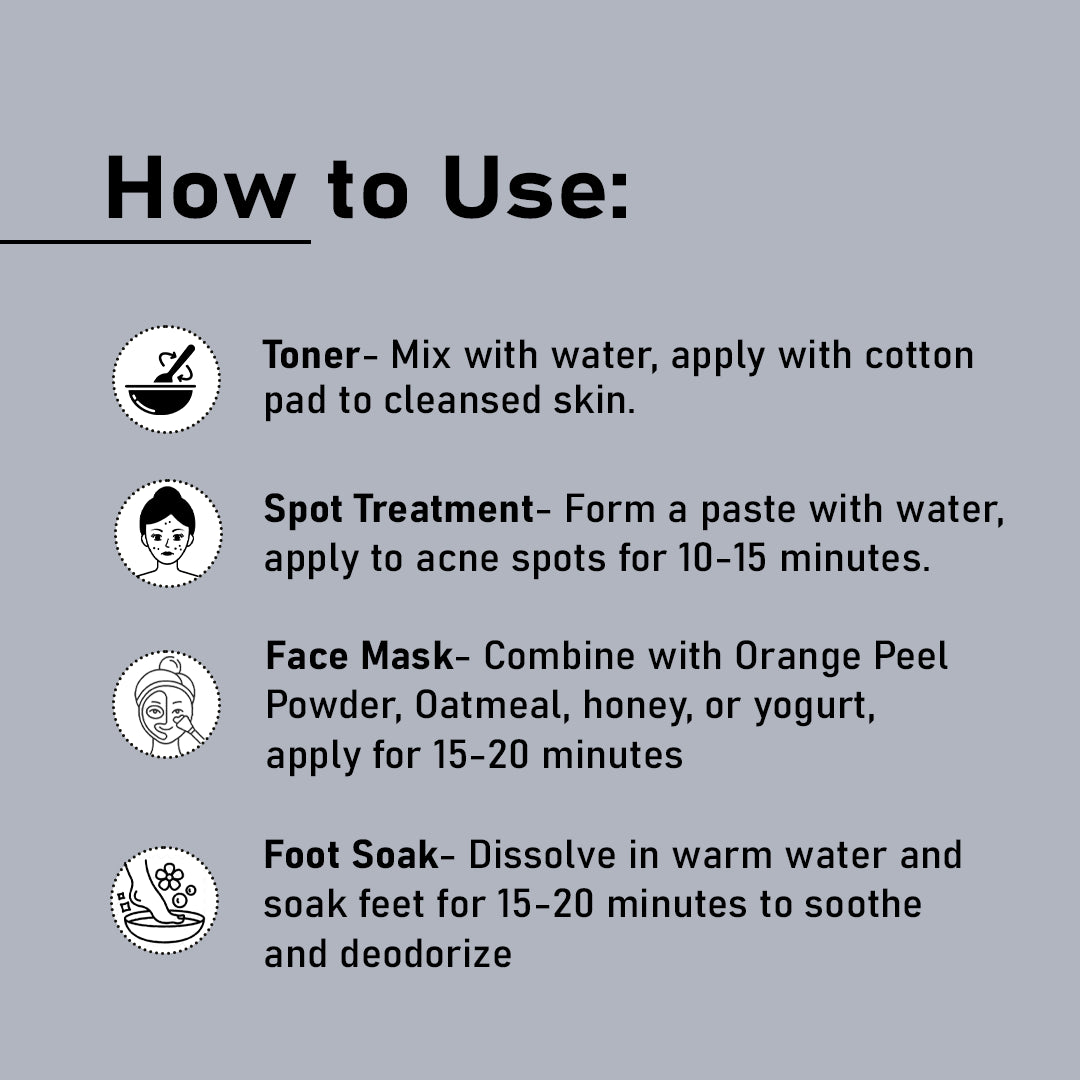 How to Use:

Toner- Mix with water, apply with cotton pad to cleansed skin.

Spot Treatment- Form a paste with water, apply to acne spots for 10-15 minutes.

Face Mask- Combine with Orange Peel Powder, Oatmeal, honey, or yogurt, apply for 15-20 minutes

Foot Soak- Dissolve in warm water and soak feet for 15-20 minutes to soothe and deodorize