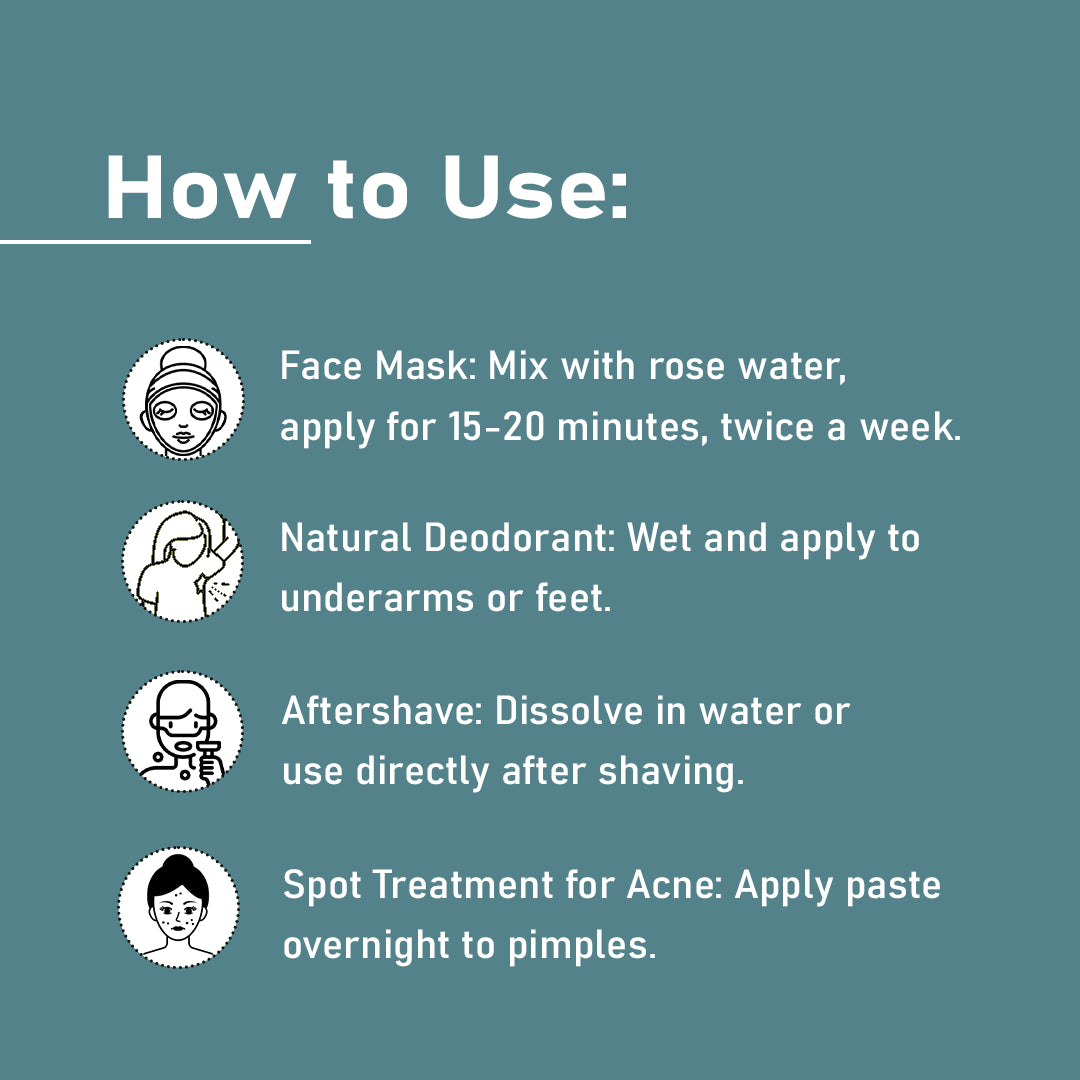 How to Use:

Face Mask: Mix with rose water, apply for 15-20 minutes, twice a week.

Natural Deodorant: Wet and apply to underarms or feet.

Aftershave: Dissolve in water or use directly after shaving.

Spot Treatment for Acne: Apply paste overnight to pimples.