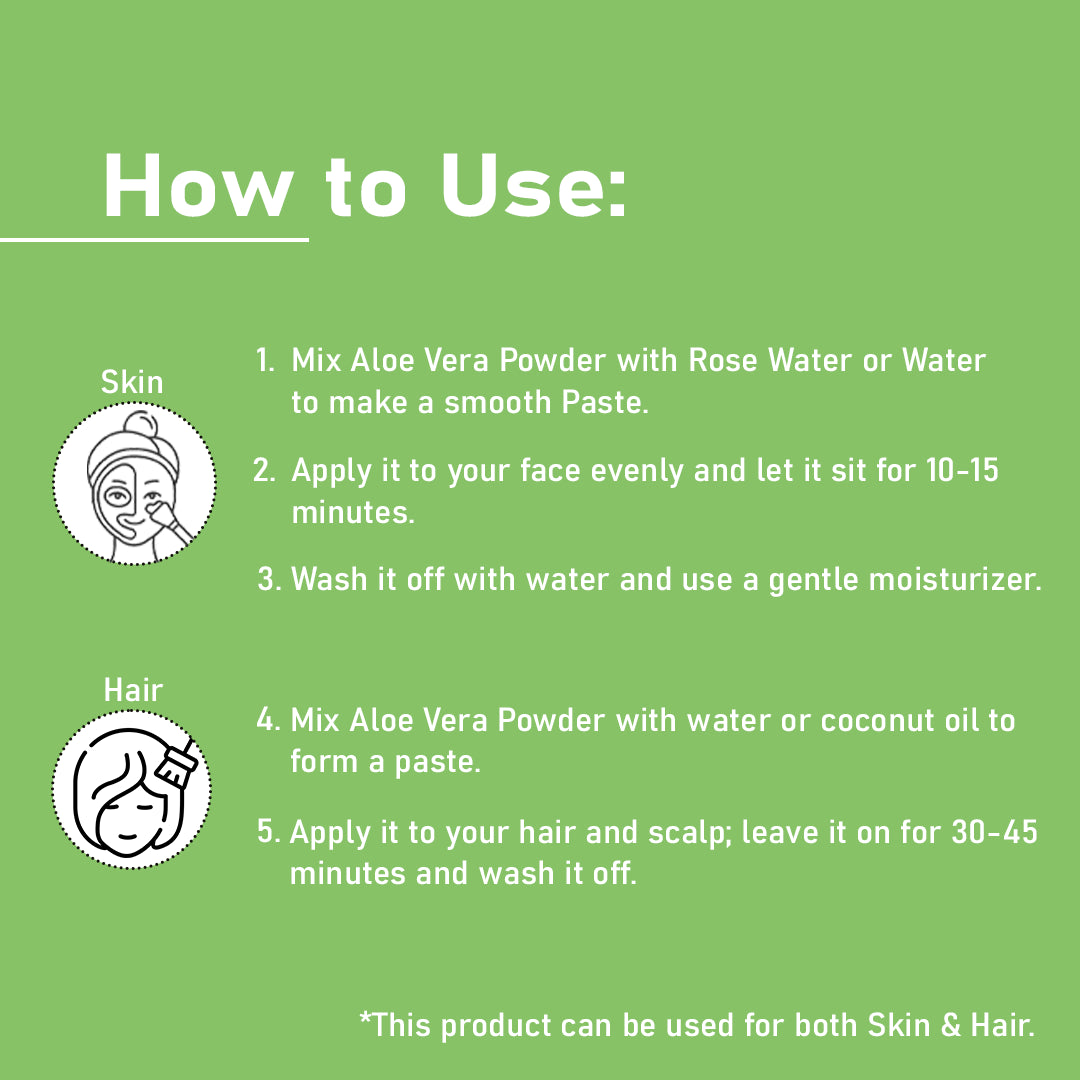 How to Use:

Skin

1. Mix Aloe Vera Powder with Rose Water or Water to make a smooth Paste.

2. Apply it to your face evenly and let it sit for 10-15 minutes.

3. Wash it off with water and use a gentle moisturizer.

Hair

4. Mix Aloe Vera Powder with water or coconut oil to form a paste.

5. Apply it to your hair and scalp; leave it on for 30-45 minutes and wash it off.

*This product can be used for both Skin & Hair.