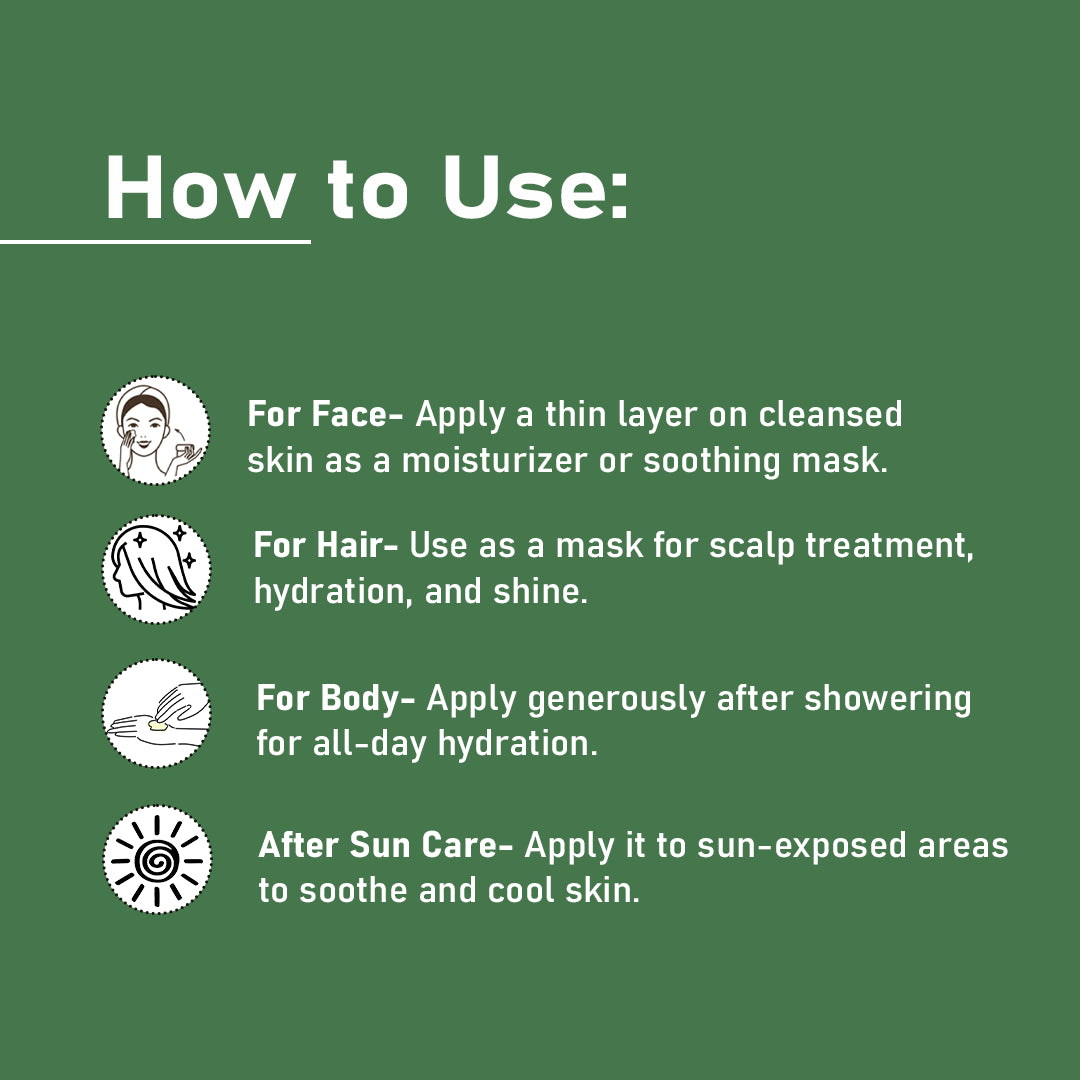 How to Use:

For Face- Apply a thin layer on cleansed skin as a moisturizer or soothing mask.

For Hair- Use as a mask for scalp treatment, hydration, and shine.

For Body- Apply generously after showering for all-day hydration.

After Sun Care- Apply it to sun-exposed areas to soothe and cool skin.