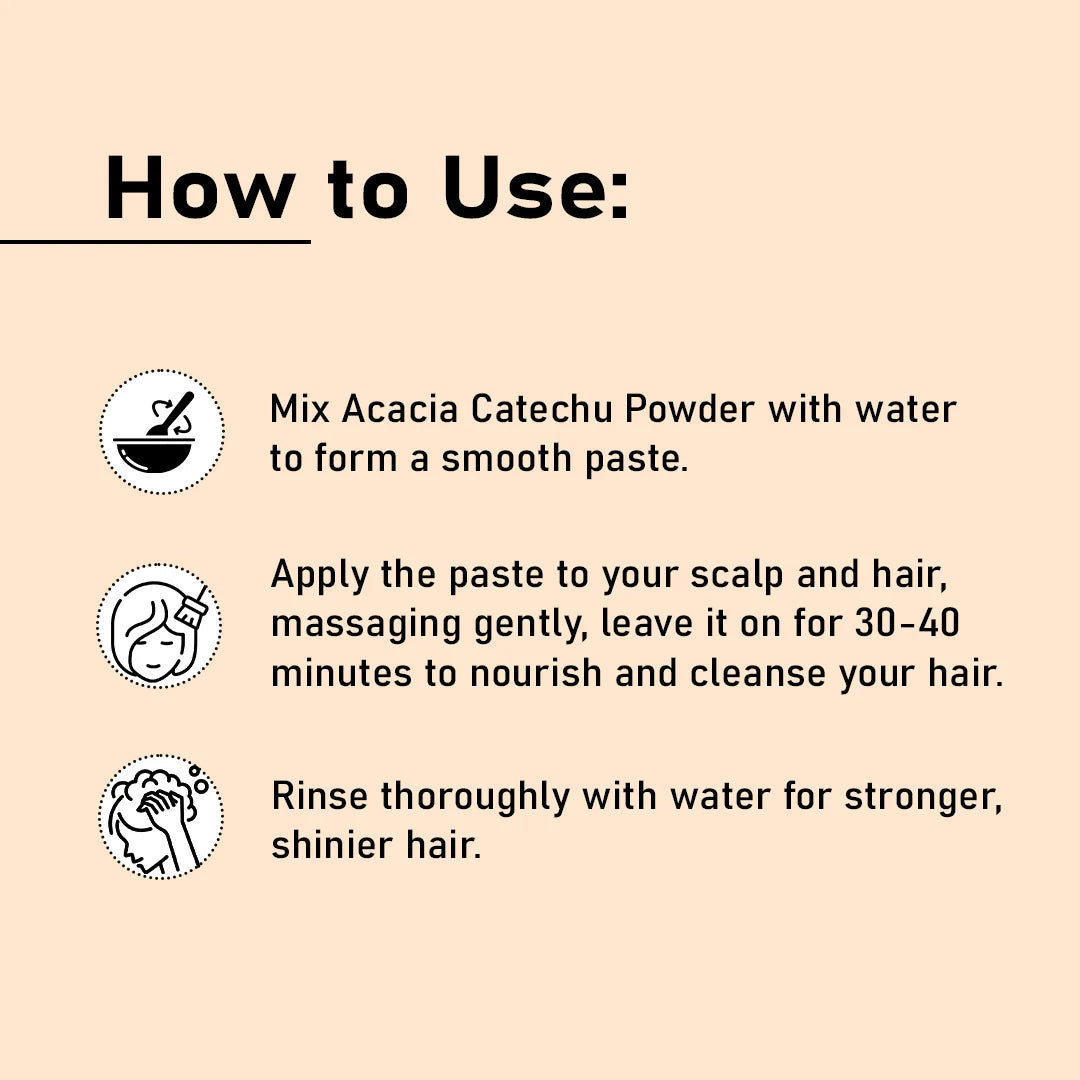 How to Use:

Mix Acacia Catechu Powder with water to form a smooth paste.

Apply the paste to your scalp and hair, massaging gently, leave it on for 30-40 minutes to nourish and cleanse your hair.

Rinse thoroughly with water for stronger, shinier hair.